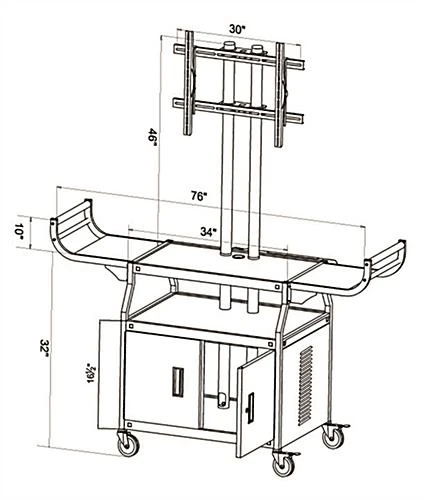 30"

46"

76"

10"

34"

32"

16½"